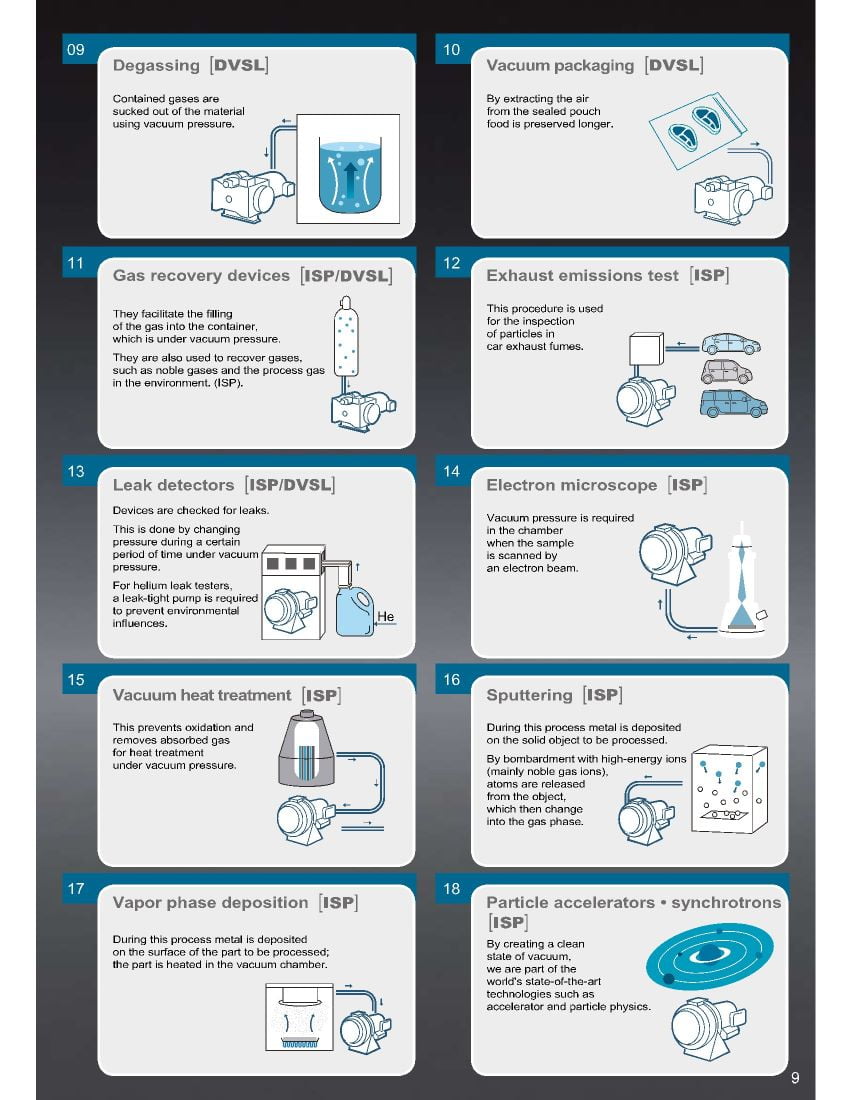 09
Degassing [DVSL]

Contained gases are sucked out of the material using vacuum pressure.

10
Vacuum packaging [DVSL]

By extracting the air from the sealed pouch food is preserved longer.

11
Gas recovery devices [ISP/DVSL]

They facilitate the filling of the gas into the container, which is under vacuum pressure.

They are also used to recover gases, such as noble gases and the process gas in the environment. (ISP).

12
Exhaust emissions test [ISP]

This procedure is used for the inspection of particles in car exhaust fumes.

13
Leak detectors [ISP/DVSL]

Devices are checked for leaks.

This is done by changing pressure during a certain period of time under vacuum pressure.

For helium leak testers, a leak-tight pump is required to prevent environmental influences.

He

14
Electron microscope [ISP]

Vacuum pressure is required in the chamber when the sample is scanned by an electron beam.

15
Vacuum heat treatment [ISP]

This prevents oxidation and removes absorbed gas for heat treatment under vacuum pressure.

16
Sputtering [ISP]

During this process metal is deposited on the solid object to be processed.

By bombardment with high-energy ions (mainly noble gas ions), atoms are released from the object, which then change into the gas phase.

17
Vapor phase deposition [ISP]

During this process metal is deposited on the surface of the part to be processed; the part is heated in the vacuum chamber.

18
Particle accelerators • synchrotrons [ISP]

By creating a clean state of vacuum, we are part of the world's state-of-the-art technologies such as accelerator and particle physics.

9